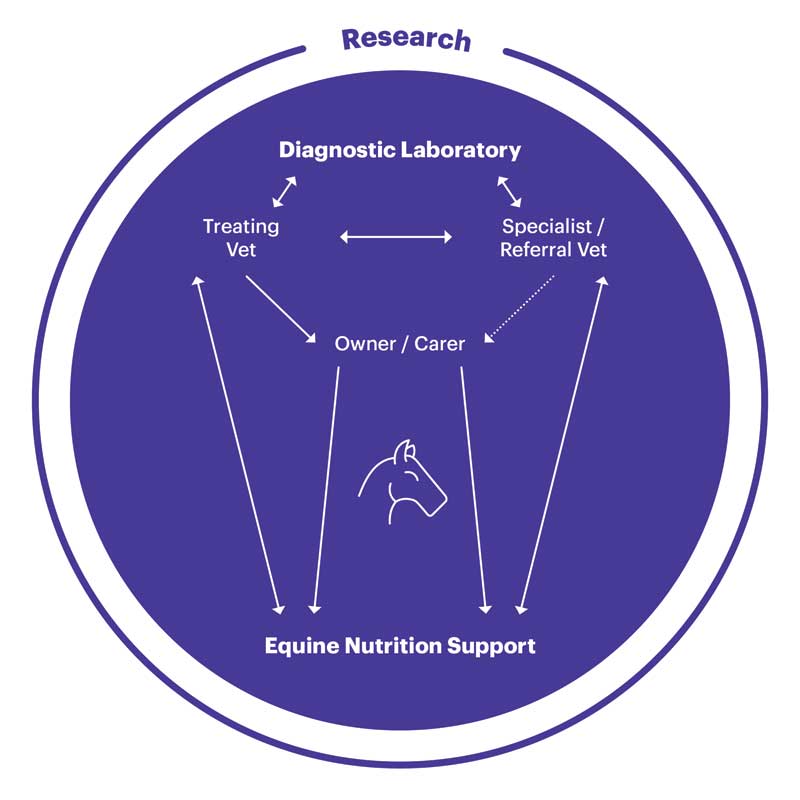 Research

Diagnostic Laboratory

Treating Vet

Specialist / Referral Vet

Owner / Carer

Equine Nutrition Support