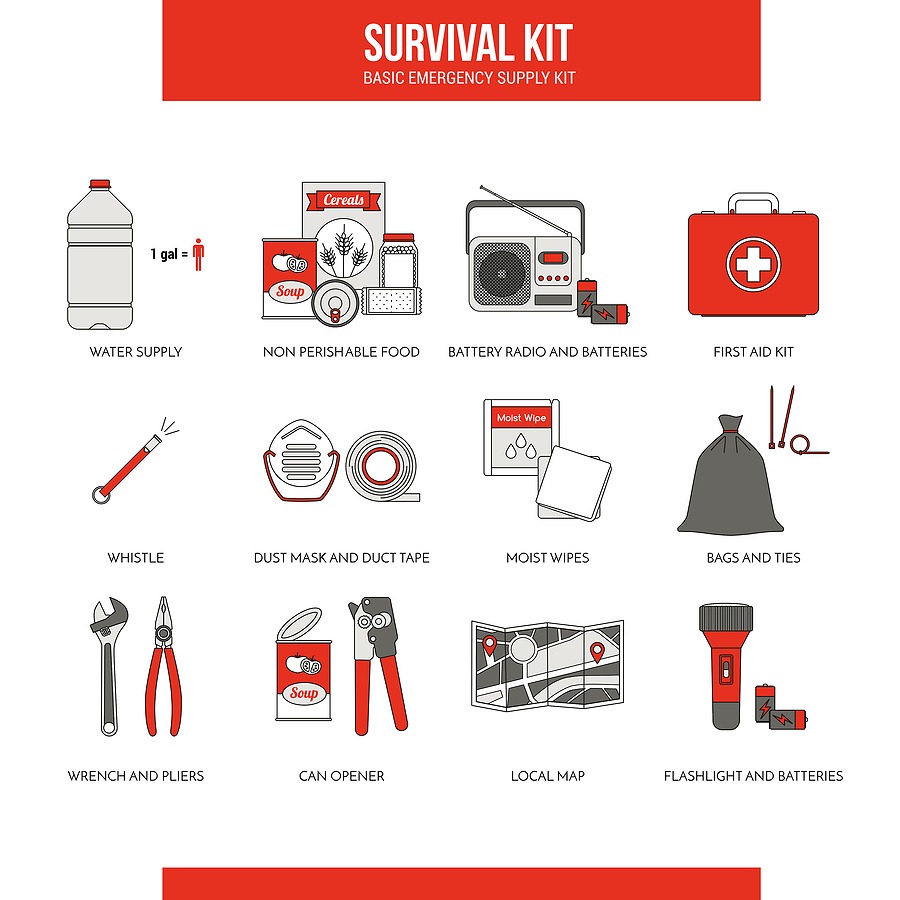 SURVIVAL KIT
BASIC EMERGENCY SUPPLY KIT

1 gal =

WATER SUPPLY

Cereals
Soup

NON PERISHABLE FOOD

BATTERY RADIO AND BATTERIES

FIRST AID KIT

WHISTLE

DUST MASK AND DUCT TAPE

Moist Wipe

MOIST WIPES

BAGS AND TIES

WRENCH AND PLIERS

Soup

CAN OPENER

LOCAL MAP

FLASHLIGHT AND BATTERIES